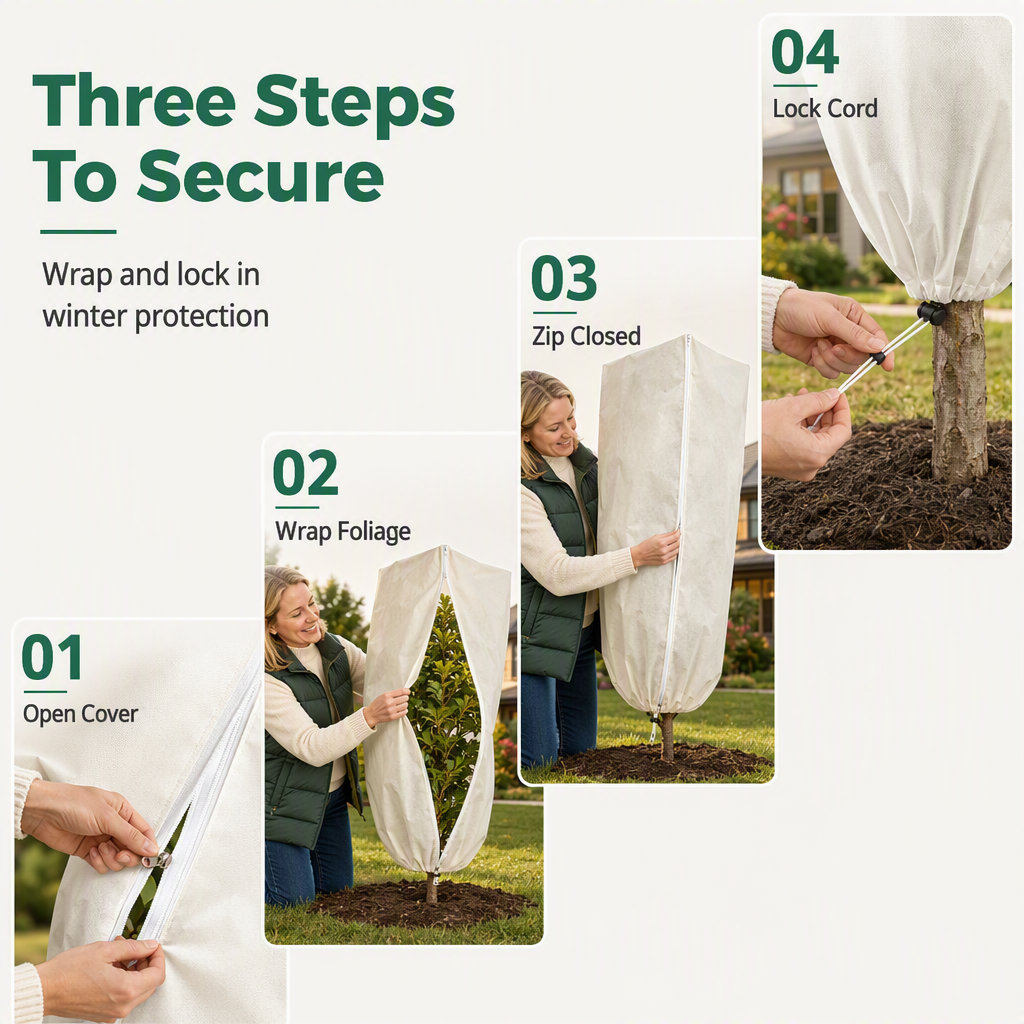 Three Steps To Secure

Wrap and lock in winter protection

01
Open Cover

02
Wrap Foliage

03
Zip Closed

04
Lock Cord